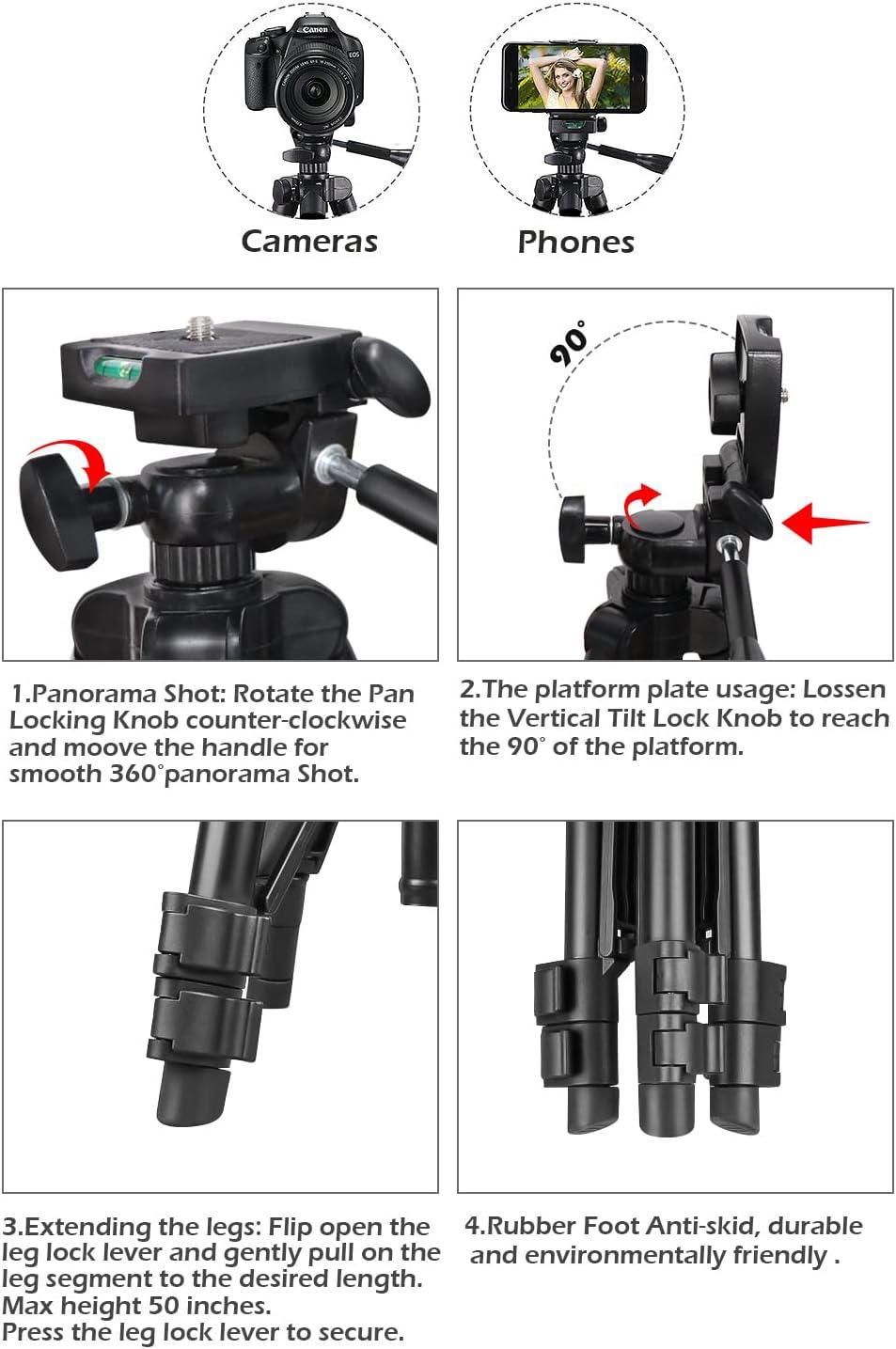 Canon

EOS

Cameras

Phones

90°

1.Panorama Shot: Rotate the Pan Locking Knob counter-clockwise and moove the handle for smooth 360°panorama Shot.

2.The platform plate usage: Lossen the Vertical Tilt Lock Knob to reach the 90° of the platform.

3.Extending the legs: Flip open the leg lock lever and gently pull on the leg segment to the desired length.
Max height 50 inches.
Press the leg lock lever to secure.

4.Rubber Foot Anti-skid, durable and environmentally friendly .